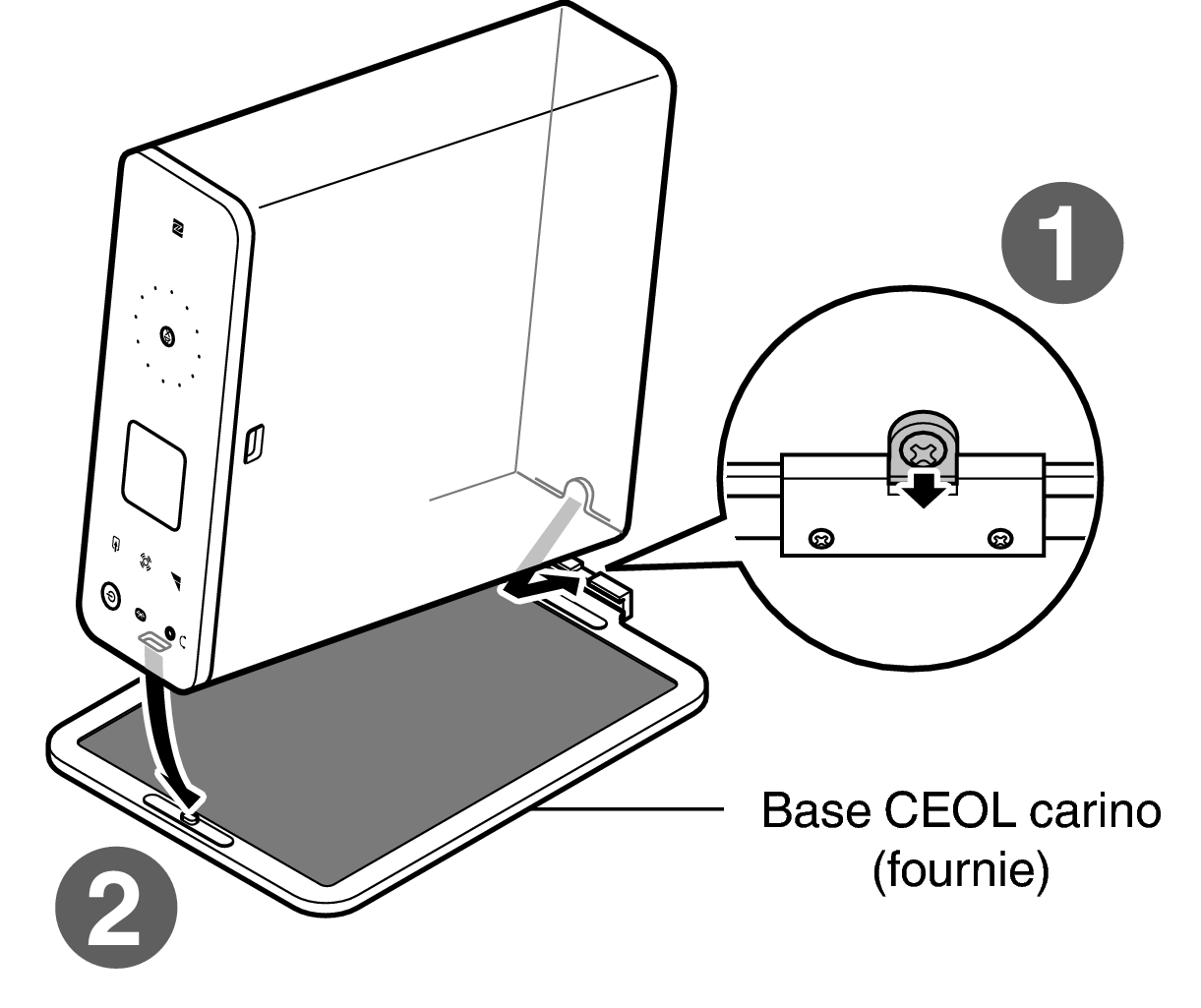 1

Base CEOL carino
(fournie)

2